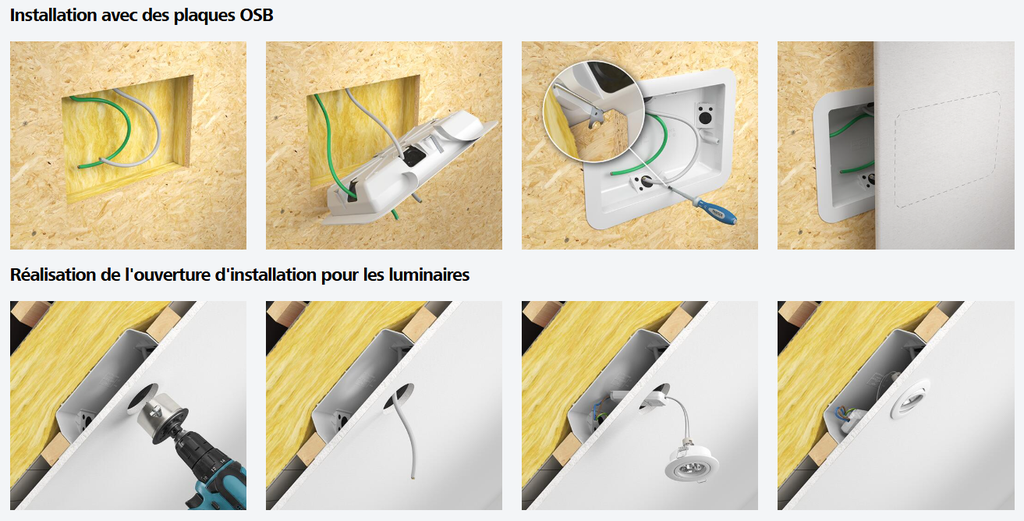 Installation avec des plaques OSB

Réalisation de l'ouverture d'installation pour les luminaires