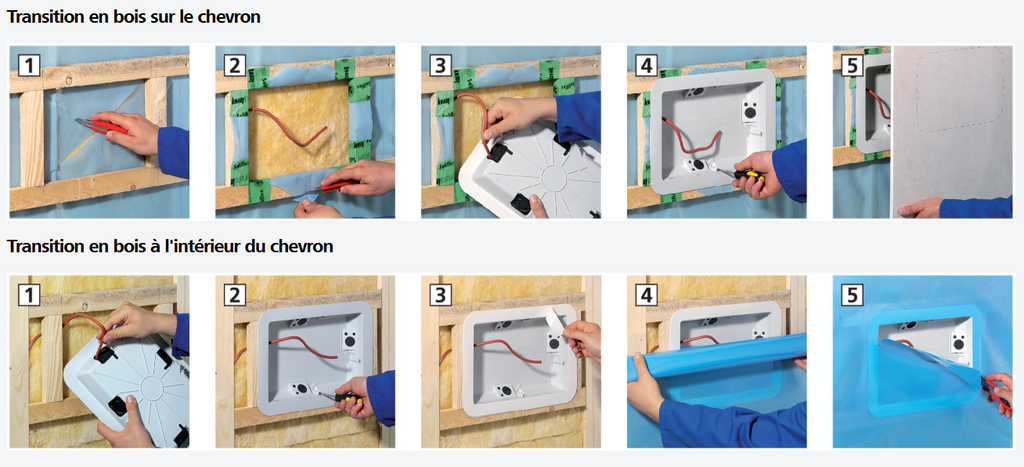 Transition en bois sur le chevron

1

2

3

4

5

Transition en bois à l'intérieur du chevron

1

2

3

4

5