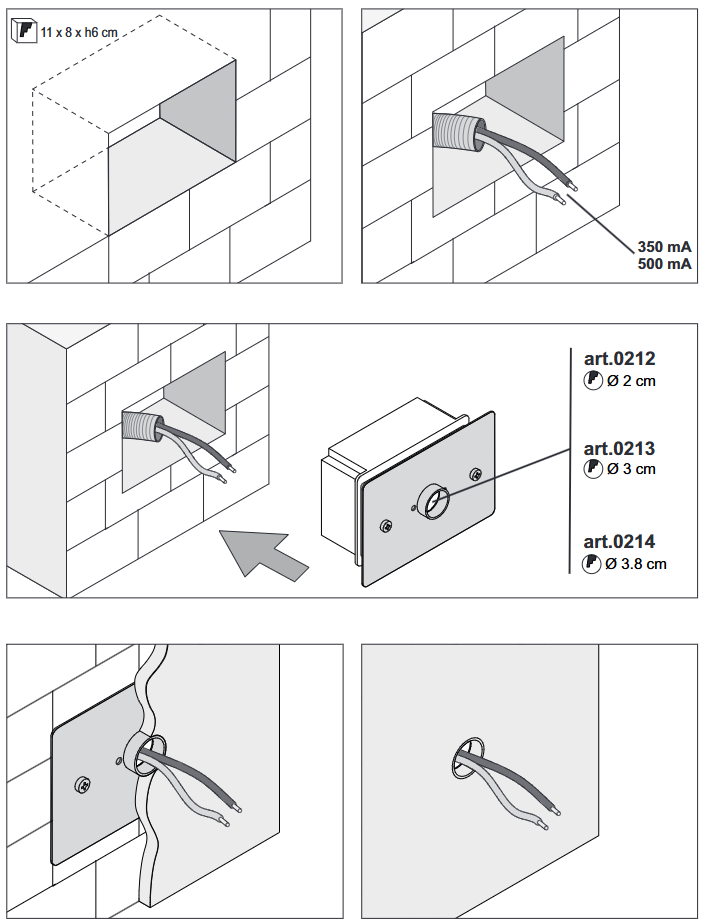 11 x 8 x h6 cm

350 mA
500 mA

art.0212
Ø 2 cm

art.0213
Ø 3 cm

art.0214
Ø 3.8 cm