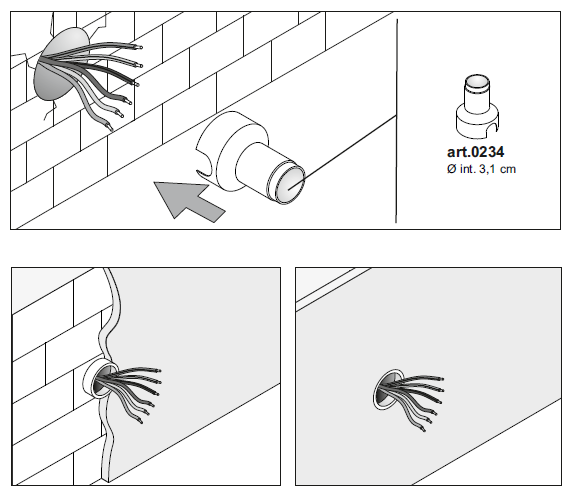 art.0234
Ø int. 3,1 cm